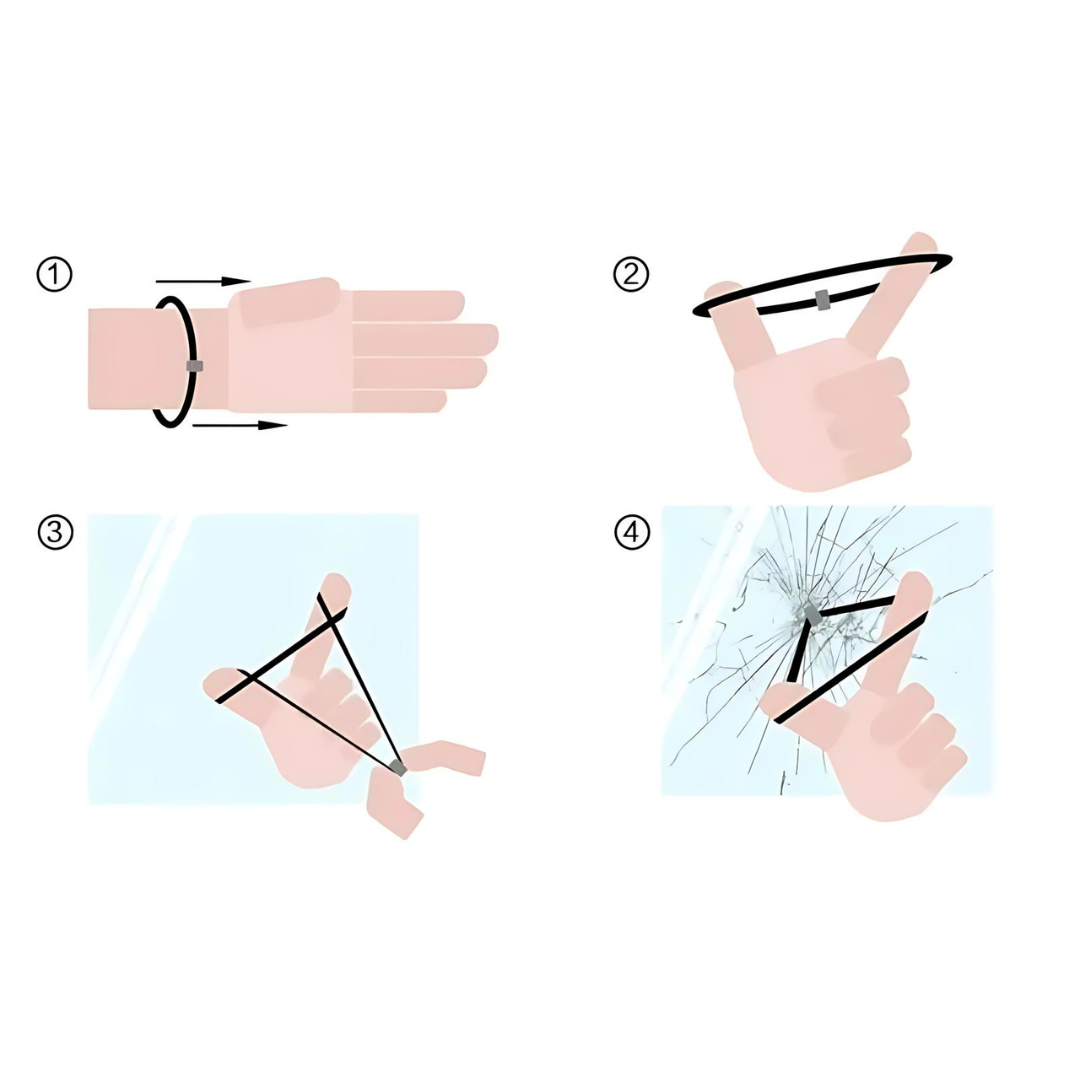 ①

②

③

④